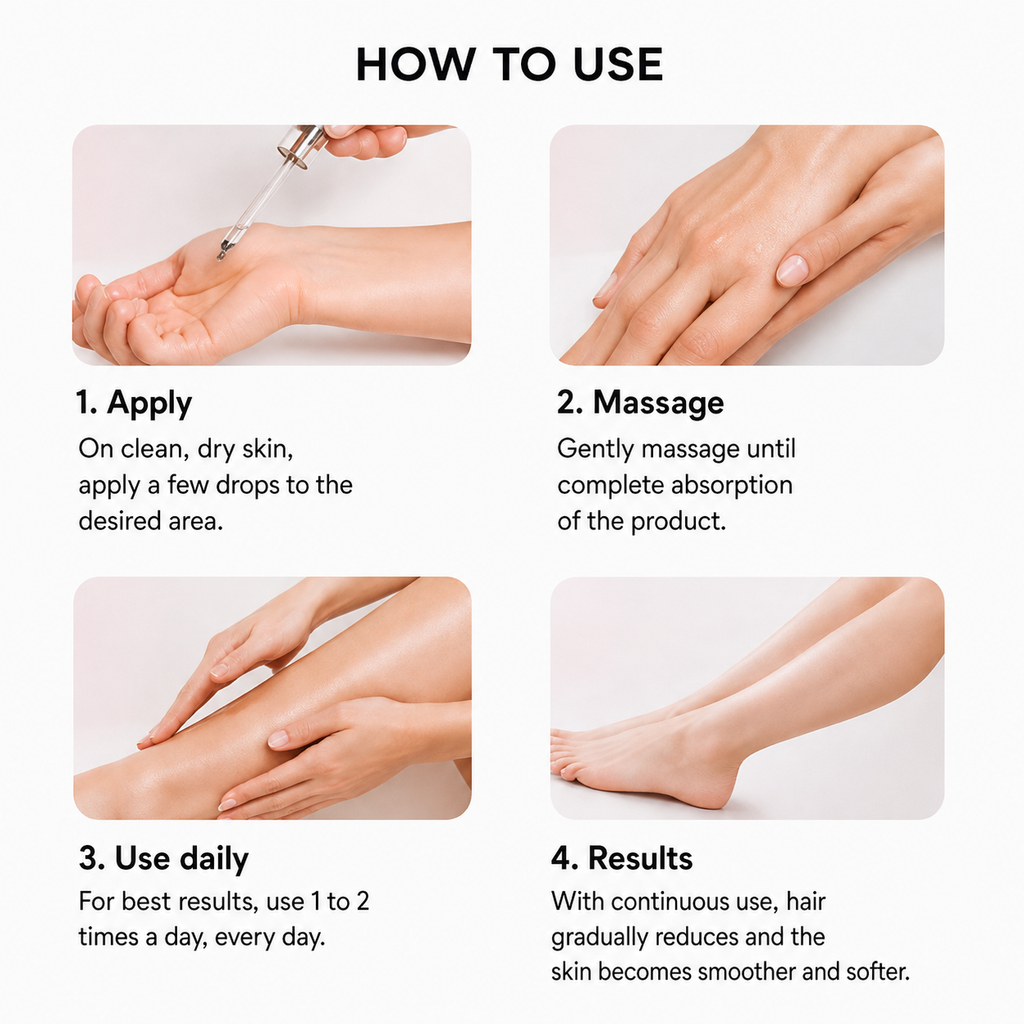 HOW TO USE

1. Apply
On clean, dry skin, apply a few drops to the desired area.

2. Massage
Gently massage until complete absorption of the product.

3. Use daily
For best results, use 1 to 2 times a day, every day.

4. Results
With continuous use, hair gradually reduces and the skin becomes smoother and softer.